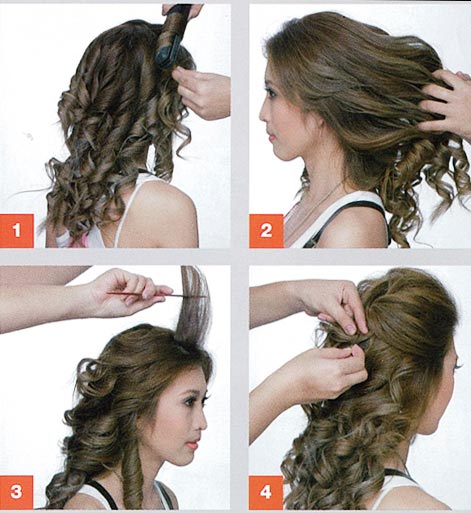 1

2

3

4